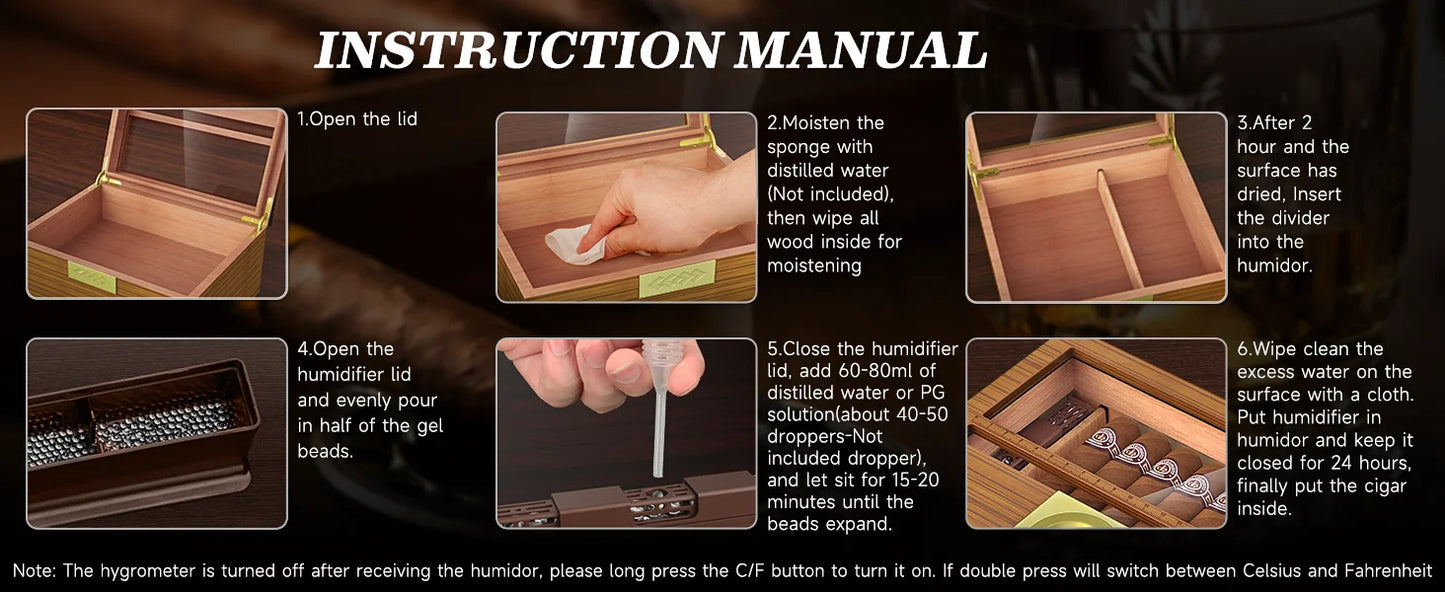 INSTRUCTION MANUAL

1.Open the lid

2.Moisten the sponge with distilled water (Not included), then wipe all wood inside for moistening

3.After 2 hour and the surface has dried, Insert the divider into the humidor.

4.Open the humidifier lid and evenly pour in half of the gel beads.

5.Close the humidifier lid, add 60-80ml of distilled water or PG solution(about 40-50 droppers-Not included dropper), and let sit for 15-20 minutes until the beads expand.

6.Wipe clean the excess water on the surface with a cloth. Put humidifier in humidor and keep it closed for 24 hours, finally put the cigar inside.

Note: The hygrometer is turned off after receiving the humidor, please long press the C/F button to turn it on. If double press will switch between Celsius and Fahrenheit